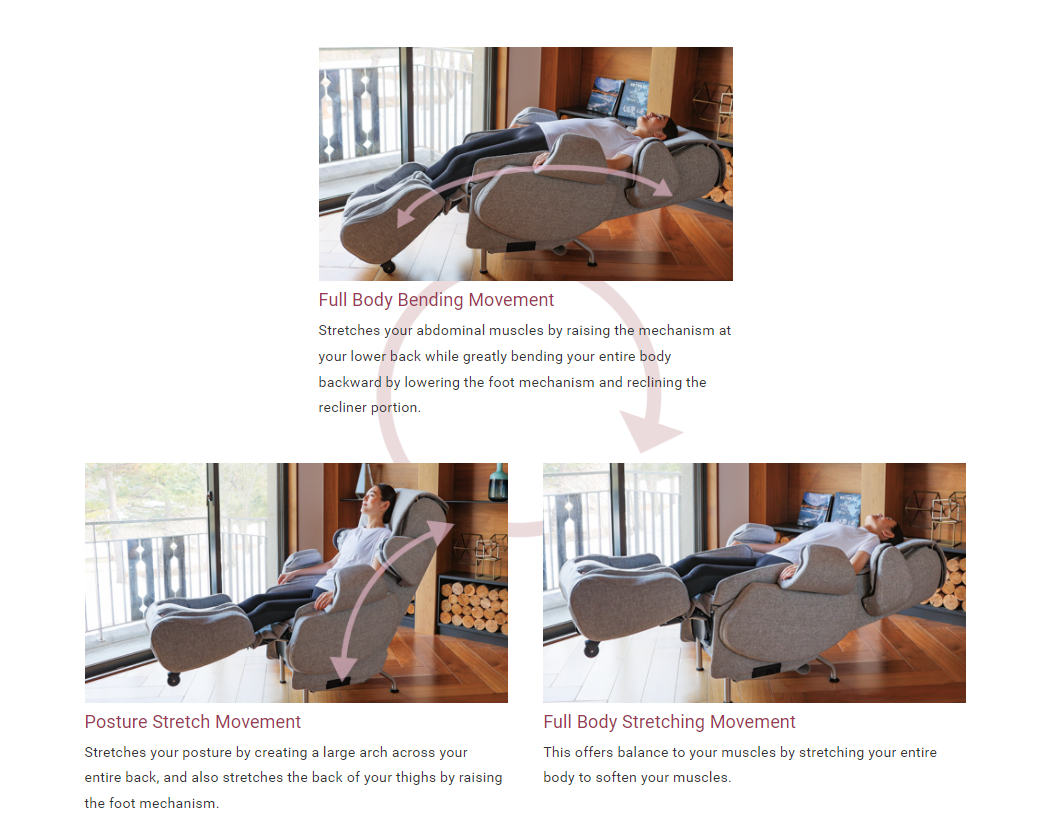 Full Body Bending Movement

Stretches your abdominal muscles by raising the mechanism at your lower back while greatly bending your entire body backward by lowering the foot mechanism and reclining the recliner portion.

Posture Stretch Movement

Stretches your posture by creating a large arch across your entire back, and also stretches the back of your thighs by raising the foot mechanism.

Full Body Stretching Movement

This offers balance to your muscles by stretching your entire body to soften your muscles.